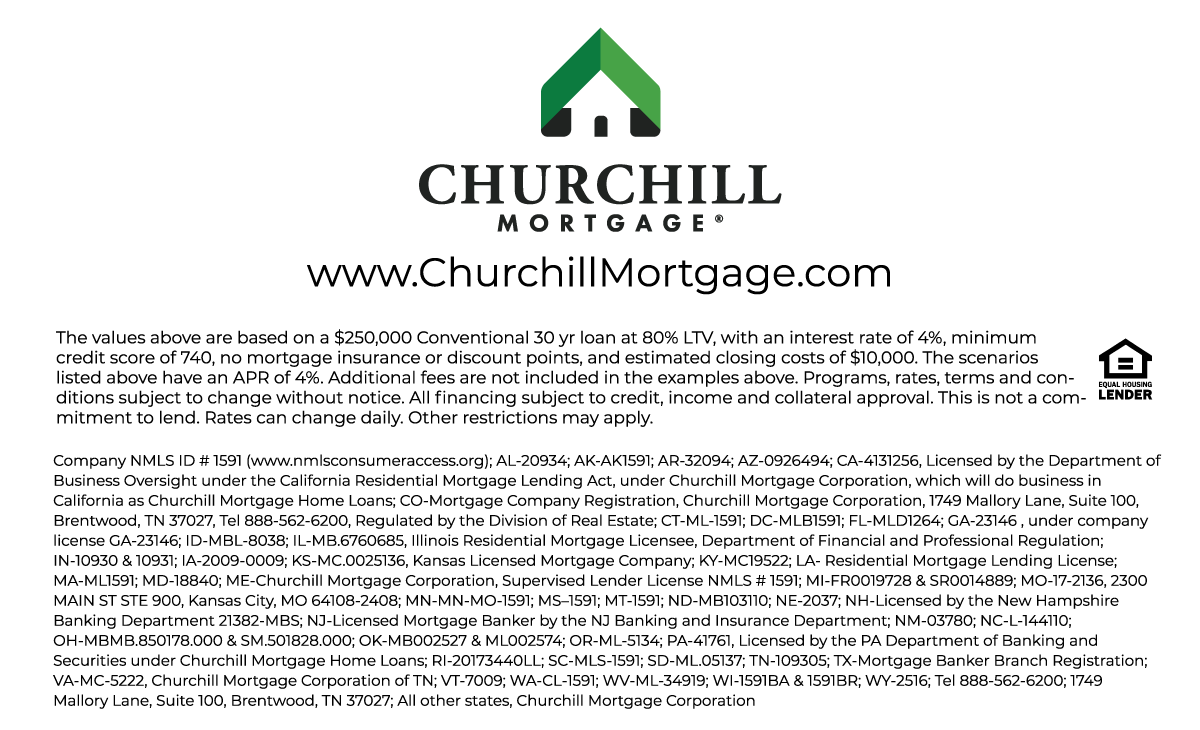 CHURCHILL
MORTGAGE®

www.ChurchillMortgage.com

The values above are based on a $250,000 Conventional 30 yr loan at 80% LTV, with an interest rate of 4%, minimum credit score of 740, no mortgage insurance or discount points, and estimated closing costs of $10,000. The scenarios listed above have an APR of 4%. Additional fees are not included in the examples above. Programs, rates, terms and conditions subject to change without notice. All financing subject to credit, income and collateral approval. This is not a commitment to lend. Rates can change daily. Other restrictions may apply.

EQUAL HOUSING LENDER

Company NMLS ID # 1591 (www.nmlsconsumeraccess.org); AL-20934; AK-AK1591; AR-32094; AZ-0926494; CA-4131256, Licensed by the Department of Business Oversight under the California Residential Mortgage Lending Act, under Churchill Mortgage Corporation, which will do business in California as Churchill Mortgage Home Loans; CO-Mortgage Company Registration, Churchill Mortgage Corporation, 1749 Mallory Lane, Suite 100, Brentwood, TN 37027, Tel 888-562-6200, Regulated by the Division of Real Estate; CT-ML-1591; DC-MLB1591; FL-MLD1264; GA-23146 , under company license GA-23146; ID-MBL-8038; IL-MB.6760685, Illinois Residential Mortgage Licensee, Department of Financial and Professional Regulation; IN-10930 & 10931; IA-2009-0009; KS-MC.0025136, Kansas Licensed Mortgage Company; KY-MC19522; LA- Residential Mortgage Lending License; MA-ML1591; MD-18840; ME-Churchill Mortgage Corporation, Supervised Lender License NMLS # 1591; MI-FR0019728 & SR0014889; MO-17-2136, 2300 MAIN ST STE 900, Kansas City, MO 64108-2408; MN-MN-MO-1591; MS–1591; MT-1591; ND-MB103110; NE-2037; NH-Licensed by the New Hampshire Banking Department 21382-MBS; NJ-Licensed Mortgage Banker by the NJ Banking and Insurance Department; NM-03780; NC-L-144110; OH-MBMB.850178.000 & SM.501828.000; OK-MB002527 & ML002574; OR-ML-5134; PA-41761, Licensed by the PA Department of Banking and Securities under Churchill Mortgage Home Loans; RI-20173440LL; SC-MLS-1591; SD-ML.05137; TN-109305; TX-Mortgage Banker Branch Registration; VA-MC-5222, Churchill Mortgage Corporation of TN; VT-7009; WA-CL-1591; WV-ML-34919; WI-1591BA & 1591BR; WY-2516; Tel 888-562-6200; 1749 Mallory Lane, Suite 100, Brentwood, TN 37027; All other states, Churchill Mortgage Corporation